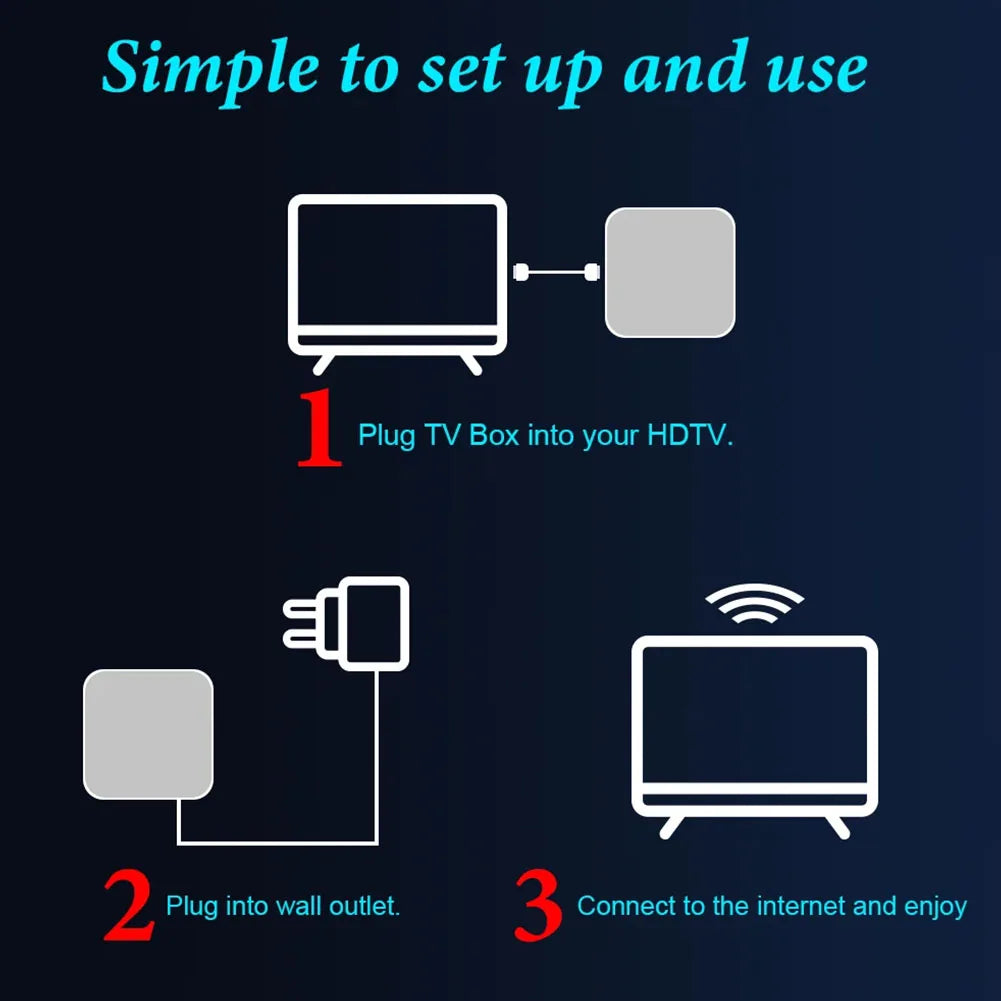 Simple to set up and use

1 Plug TV Box into your HDTV.

2 Plug into wall outlet.

3 Connect to the internet and enjoy