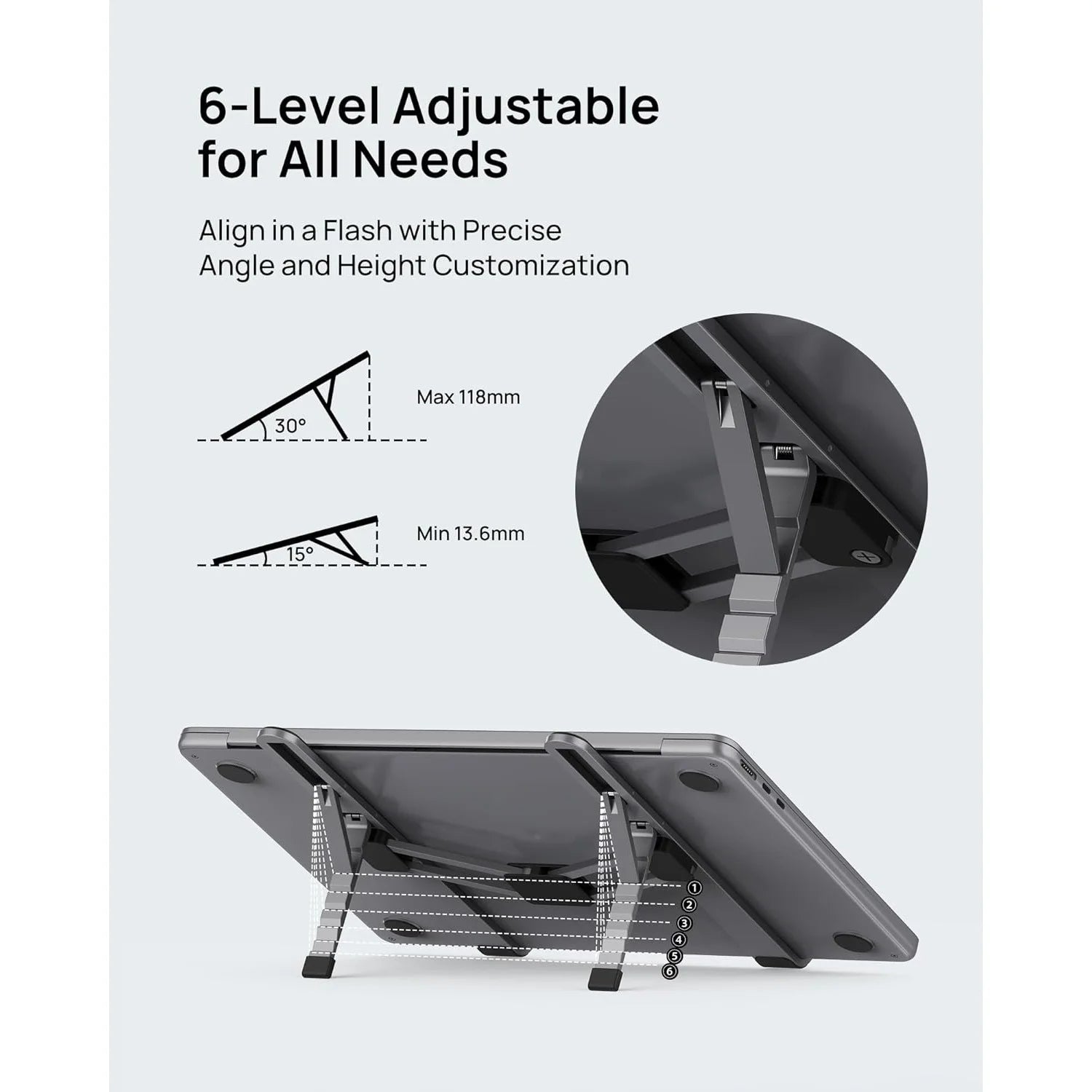 6-Level Adjustable for All Needs

Align in a Flash with Precise Angle and Height Customization

30°

Max 118mm

15°

Min 13.6mm

①
②
③
④
⑤
⑥