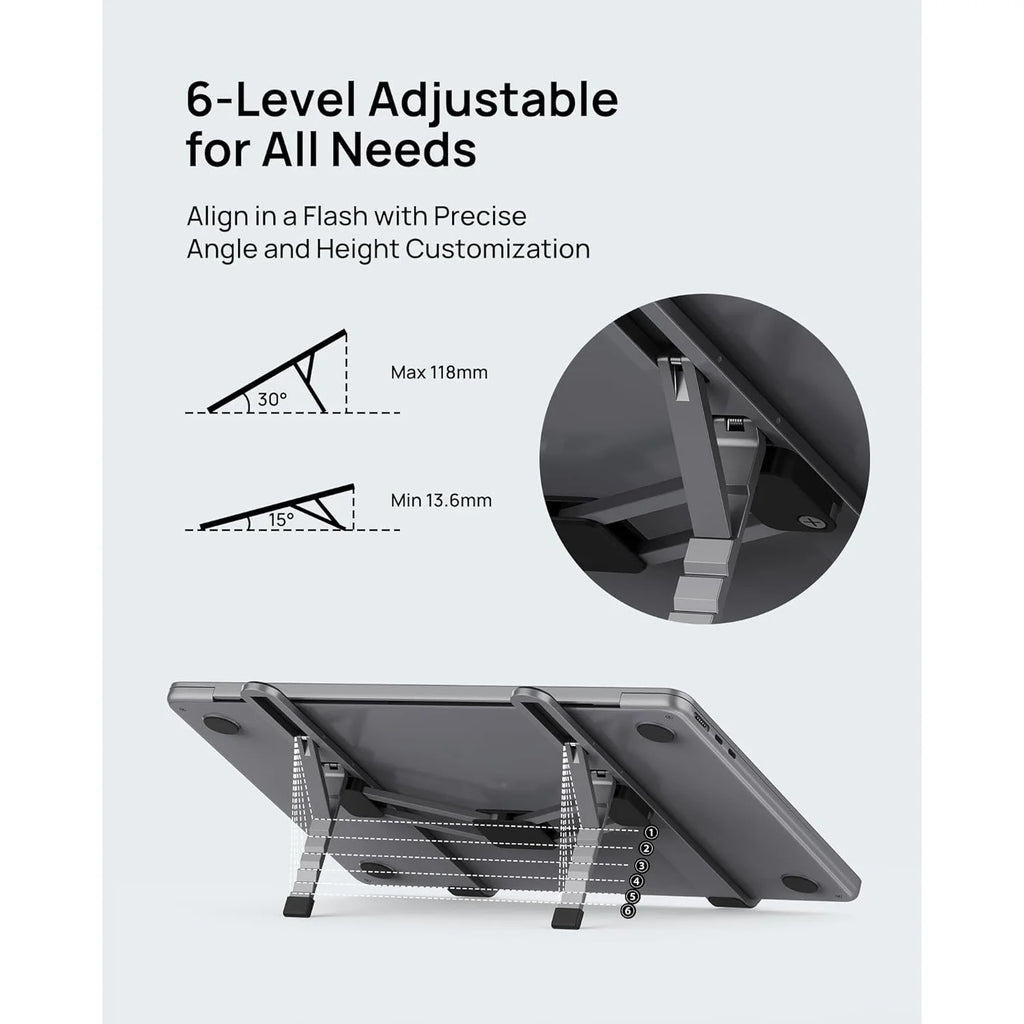 6-Level Adjustable for All Needs

Align in a Flash with Precise Angle and Height Customization

30°

Max 118mm

15°

Min 13.6mm

①
②
③
④
⑤
⑥