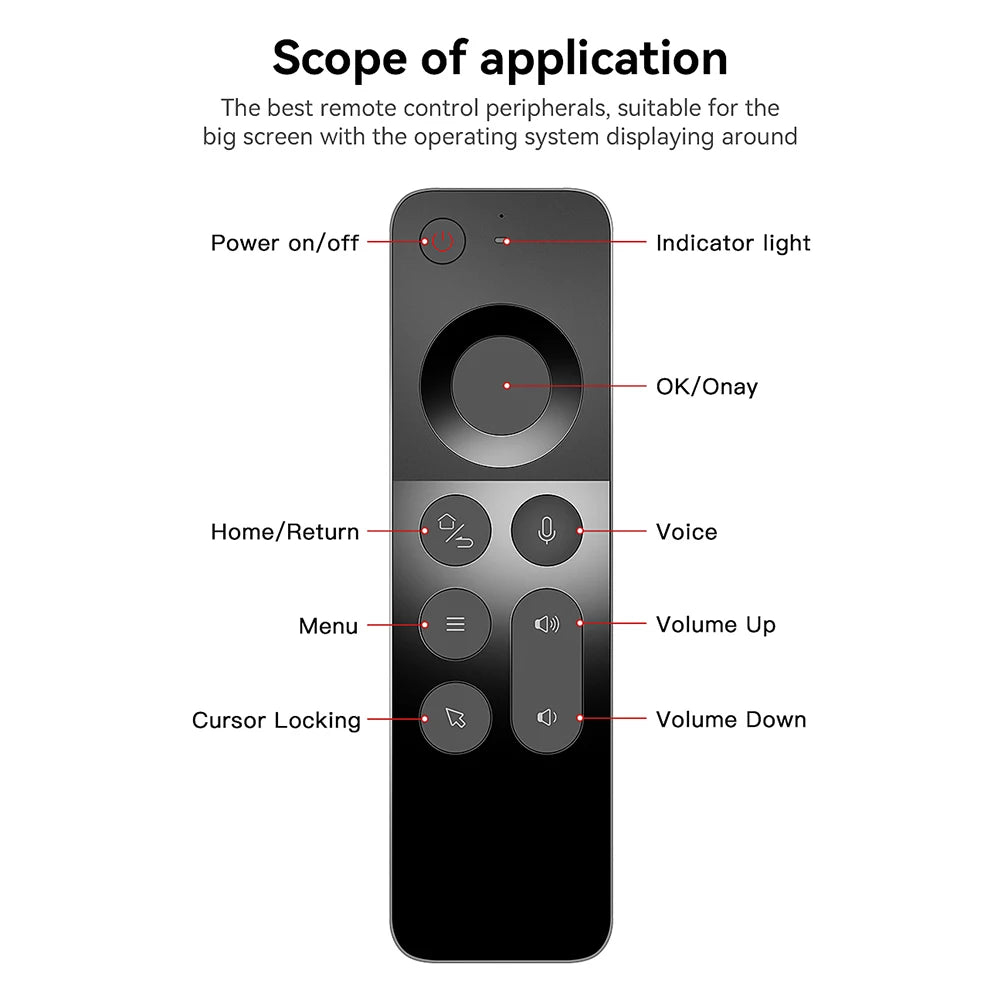 Scope of application

The best remote control peripherals, suitable for the big screen with the operating system displaying around

Power on/off
Indicator light
OK/Onay
Home/Return
Voice
Menu
Volume Up
Cursor Locking
Volume Down